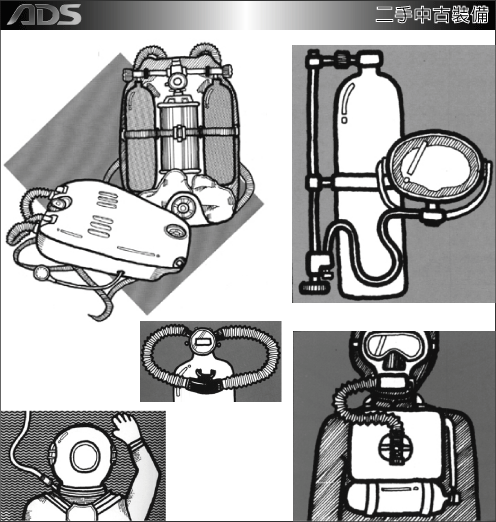 ADS

二手中古裝備